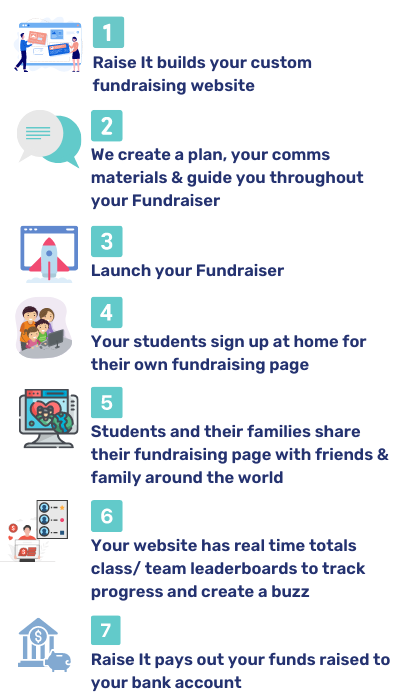 1
Raise It builds your custom fundraising website

2
We create a plan, your comms materials & guide you throughout your Fundraiser

3
Launch your Fundraiser

4
Your students sign up at home for their own fundraising page

5
Students and their families share their fundraising page with friends & family around the world

6
Your website has real time totals class/ team leaderboards to track progress and create a buzz

7
Raise It pays out your funds raised to your bank account